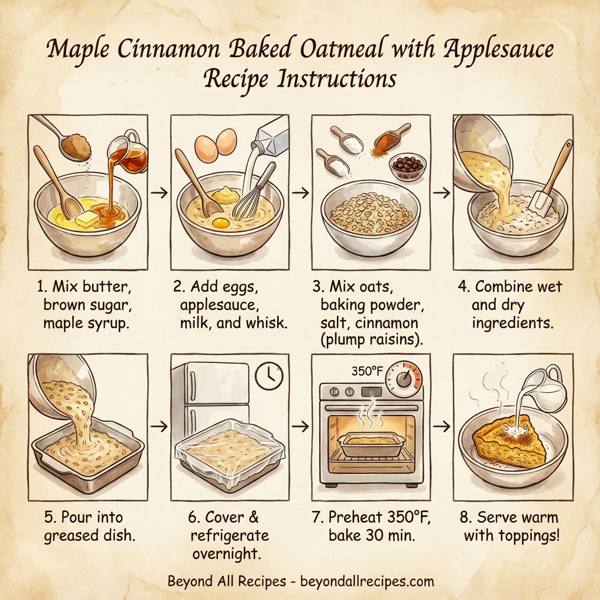 Maple Cinnamon Baked Oatmeal with Applesauce Recipe Instructions

1. Mix butter, brown sugar, maple syrup.

2. Add eggs, applesauce, milk, and whisk.

3. Mix oats, baking powder, salt, cinnamon (plump raisins).

4. Combine wet and dry ingredients.

5. Pour into greased dish.

6. Cover & refrigerate overnight.

350°F

7. Preheat 350°F, bake 30 min.

8. Serve warm with toppings!

Beyond All Recipes - beyondallrecipes.com