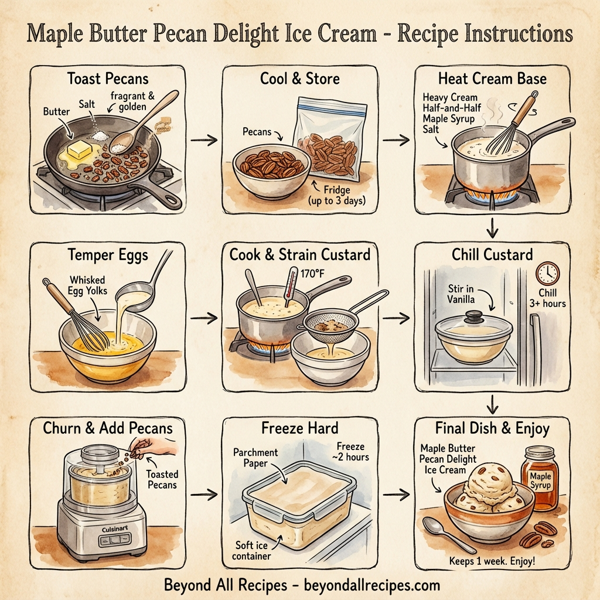 Maple Butter Pecan Delight Ice Cream - Recipe Instructions

Toast Pecans
Butter
Salt
fragrant & golden

Cool & Store
Pecans
Fridge (up to 3 days)

Heat Cream Base
Heavy Cream
Half-and-Half
Maple Syrup
Salt

Temper Eggs
Whisked Egg Yolks

Cook & Strain Custard
170°F

Chill Custard
Stir in Vanilla
Chill 3+ hours

Churn & Add Pecans
Toasted Pecans
Cuisinart

Freeze Hard
Parchment Paper
Freeze ~2 hours
Soft ice container

Final Dish & Enjoy
Maple Butter Pecan Delight Ice Cream
Maple Syrup
Keeps 1 week. Enjoy!

Beyond All Recipes - beyondallrecipes.com