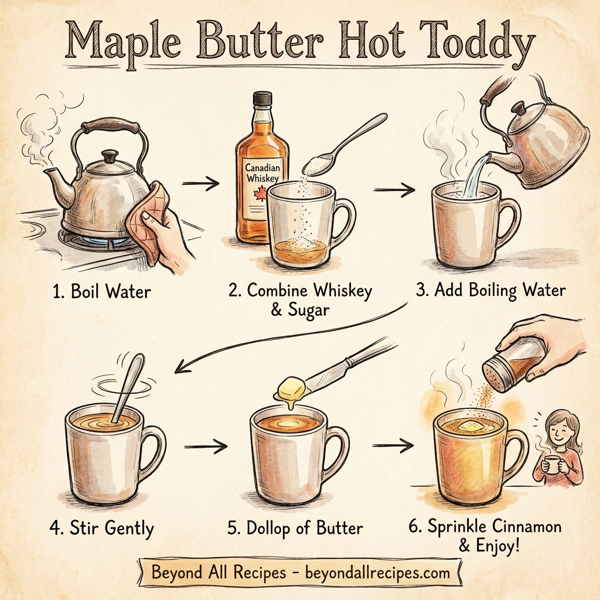 Maple Butter Hot Toddy

Canadian Whiskey

1. Boil Water

2. Combine Whiskey & Sugar

3. Add Boiling Water

4. Stir Gently

5. Dollop of Butter

6. Sprinkle Cinnamon & Enjoy!

Beyond All Recipes - beyondallrecipes.com