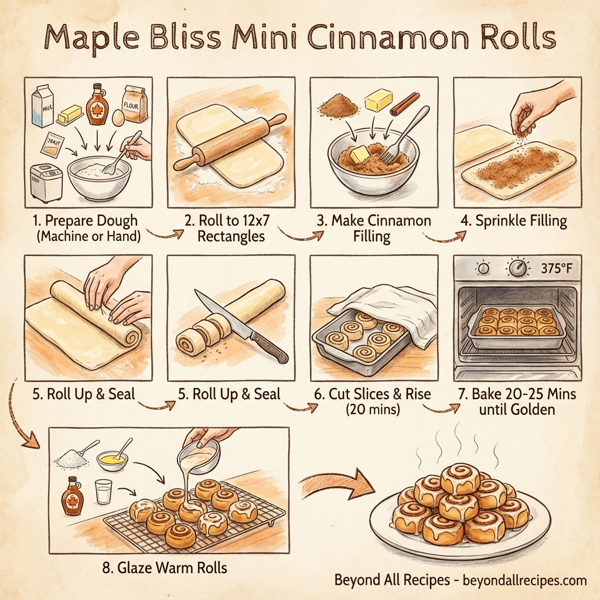 Maple Bliss Mini Cinnamon Rolls

MILK

FLOUR

YEAST

1. Prepare Dough (Machine or Hand)

2. Roll to 12x7 Rectangles

3. Make Cinnamon Filling

4. Sprinkle Filling

375°F

5. Roll Up & Seal

5. Roll Up & Seal

6. Cut Slices & Rise (20 mins)

7. Bake 20-25 Mins until Golden

8. Glaze Warm Rolls

Beyond All Recipes - beyondallrecipes.com