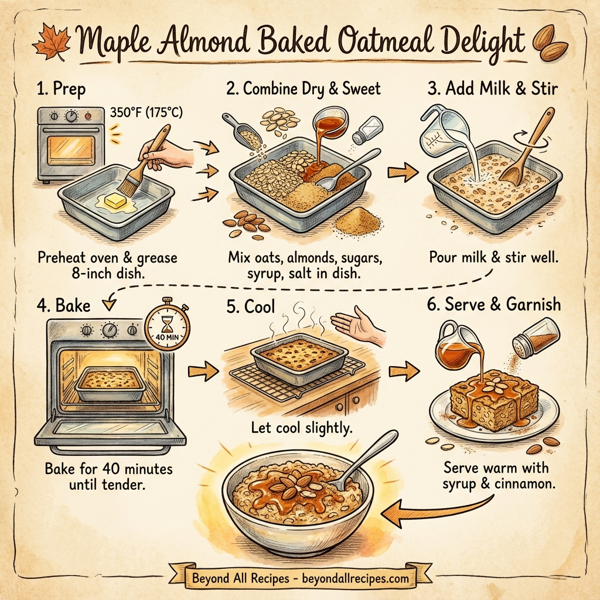 Maple Almond Baked Oatmeal Delight

1. Prep

350°F (175°C)

Preheat oven & grease 8-inch dish.

2. Combine Dry & Sweet

Mix oats, almonds, sugars, syrup, salt in dish.

3. Add Milk & Stir

Pour milk & stir well.

4. Bake

40 MIN

Bake for 40 minutes until tender.

5. Cool

Let cool slightly.

6. Serve & Garnish

Serve warm with syrup & cinnamon.

Beyond All Recipes - beyondallrecipes.com