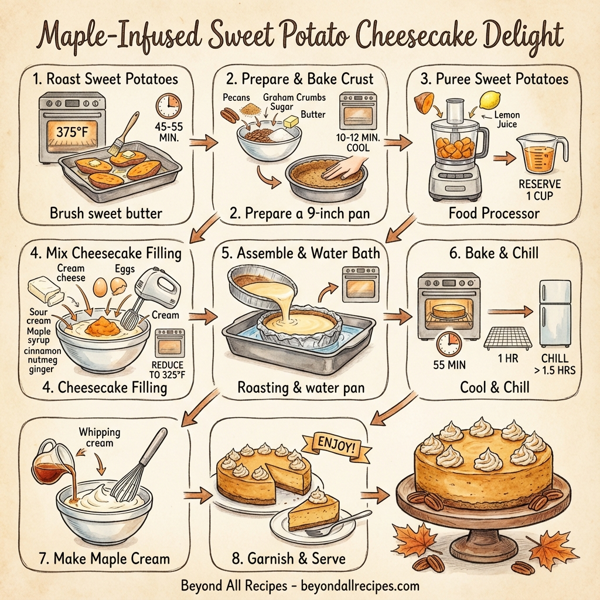 Maple-Infused Sweet Potato Cheesecake Delight

1. Roast Sweet Potatoes
375°F
45-55 MIN.
Brush sweet butter

2. Prepare & Bake Crust
Pecans
Graham Crumbs
Sugar
Butter
10-12 MIN. COOL
2. Prepare a 9-inch pan

3. Puree Sweet Potatoes
Lemon Juice
RESERVE 1 CUP
Food Processor

4. Mix Cheesecake Filling
Cream cheese
Eggs
Sour cream
Maple syrup
cinnamon
nutmeg
ginger
Cream
REDUCE TO 325°F
4. Cheesecake Filling

5. Assemble & Water Bath
Roasting & water pan

6. Bake & Chill
55 MIN
1 HR
CHILL > 1.5 HRS
Cool & Chill

Whipping cream
7. Make Maple Cream

ENJOY!
8. Garnish & Serve

Beyond All Recipes - beyondallrecipes.com