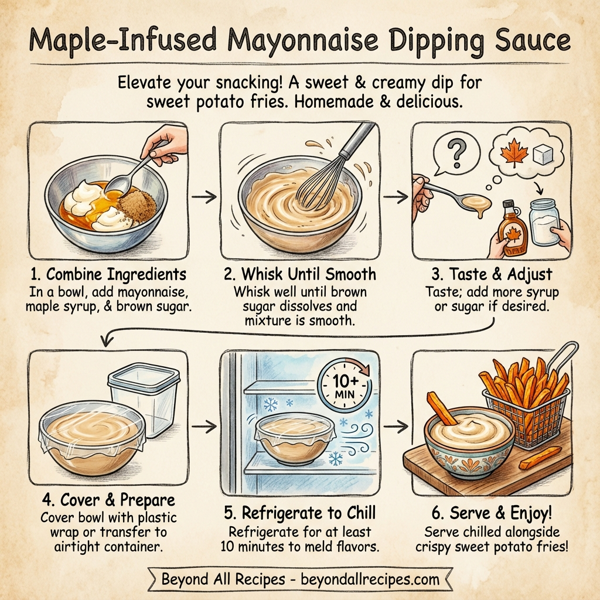 Maple-Infused Mayonnaise Dipping Sauce

Elevate your snacking! A sweet & creamy dip for sweet potato fries. Homemade & delicious.

?

1. Combine Ingredients
In a bowl, add mayonnaise, maple syrup, & brown sugar.

2. Whisk Until Smooth
Whisk well until brown sugar dissolves and mixture is smooth.

3. Taste & Adjust
Taste; add more syrup or sugar if desired.

10+ MIN

4. Cover & Prepare
Cover bowl with plastic wrap or transfer to airtight container.

5. Refrigerate to Chill
Refrigerate for at least 10 minutes to meld flavors.

6. Serve & Enjoy!
Serve chilled alongside crispy sweet potato fries!

Beyond All Recipes - beyondallrecipes.com