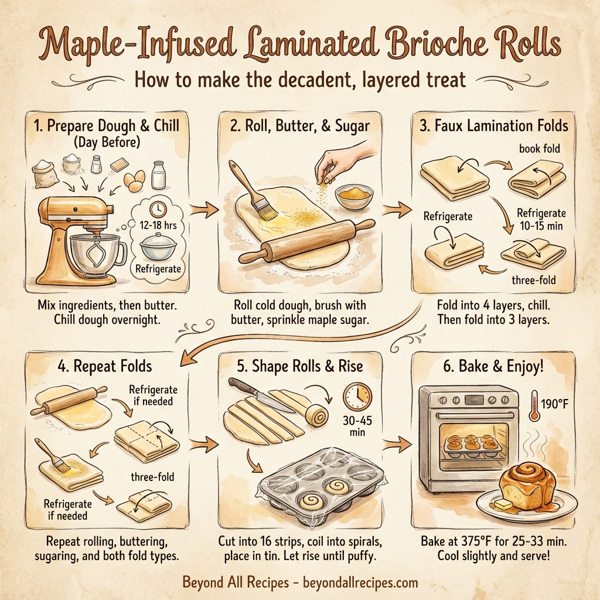 Maple-Infused Laminated Brioche Rolls

How to make the decadent, layered treat

1. Prepare Dough & Chill (Day Before)

12-18 hrs

Refrigerate

Mix ingredients, then butter. Chill dough overnight.

2. Roll, Butter, & Sugar

Roll cold dough, brush with butter, sprinkle maple sugar.

3. Faux Lamination Folds

book fold

Refrigerate

Refrigerate 10-15 min

three-fold

Fold into 4 layers, chill. Then fold into 3 layers.

4. Repeat Folds

Refrigerate if needed

three-fold

Refrigerate if needed

Repeat rolling, buttering, sugaring, and both fold types.

5. Shape Rolls & Rise

30-45 min

Cut into 16 strips, coil into spirals, place in tin. Let rise until puffy.

6. Bake & Enjoy!

190°F

Bake at 375°F for 25-33 min. Cool slightly and serve!

Beyond All Recipes - beyondallrecipes.com