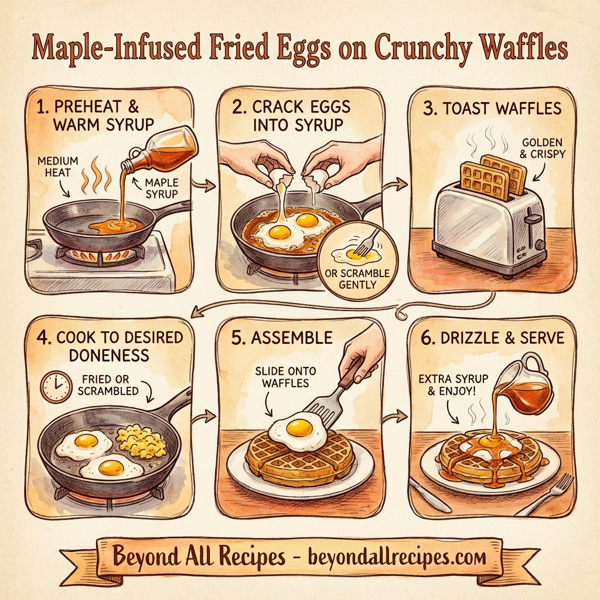 Maple-Infused Fried Eggs on Crunchy Waffles

1. PREHEAT & WARM SYRUP

MEDIUM HEAT

MAPLE SYRUP

2. CRACK EGGS INTO SYRUP

OR SCRAMBLE GENTLY

3. TOAST WAFFLES

GOLDEN & CRISPY

4. COOK TO DESIRED DONENESS

FRIED OR SCRAMBLED

5. ASSEMBLE

SLIDE ONTO WAFFLES

6. DRIZZLE & SERVE

EXTRA SYRUP & ENJOY!

Beyond All Recipes - beyondallrecipes.com