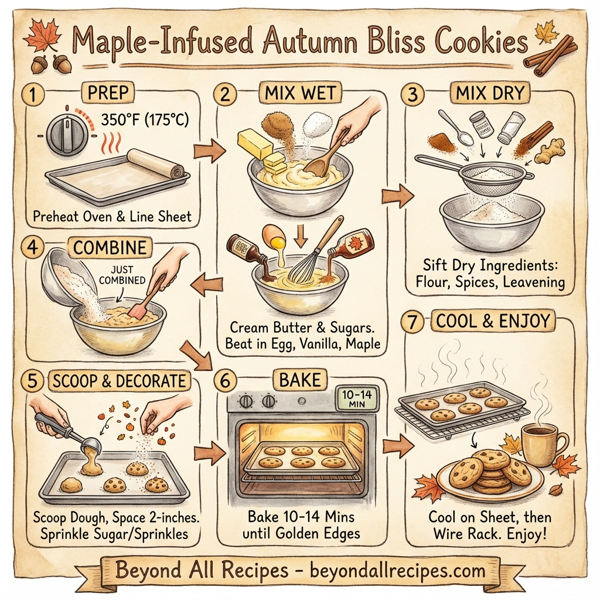 Maple-Infused Autumn Bliss Cookies

1 PREP

350°F (175°C)

Preheat Oven & Line Sheet

2 MIX WET

Cream Butter & Sugars. Beat in Egg, Vanilla, Maple

3 MIX DRY

Sift Dry Ingredients: Flour, Spices, Leavening

4 COMBINE

JUST COMBINED

5 SCOOP & DECORATE

Scoop Dough, Space 2-inches. Sprinkle Sugar/Sprinkles

6 BAKE

10-14 MIN

Bake 10-14 Mins until Golden Edges

7 COOL & ENJOY

Cool on Sheet, then Wire Rack. Enjoy!

Beyond All Recipes - beyondallrecipes.com