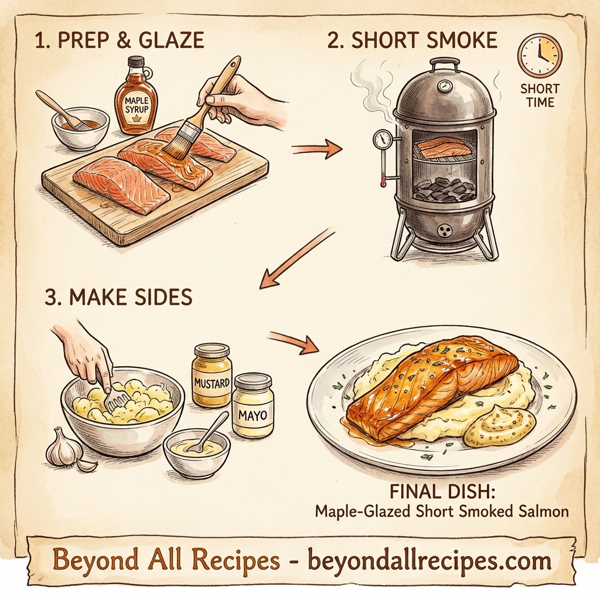 1. PREP & GLAZE

MAPLE SYRUP

2. SHORT SMOKE

SHORT TIME

3. MAKE SIDES

MUSTARD

MAYO

FINAL DISH:
Maple-Glazed Short Smoked Salmon

Beyond All Recipes - beyondallrecipes.com