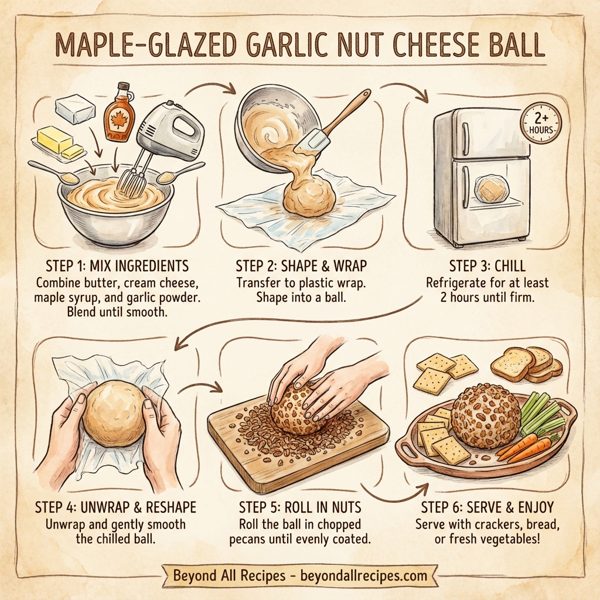 MAPLE-GLAZED GARLIC NUT CHEESE BALL

2+ HOURS

STEP 1: MIX INGREDIENTS
Combine butter, cream cheese, maple syrup, and garlic powder. Blend until smooth.

STEP 2: SHAPE & WRAP
Transfer to plastic wrap. Shape into a ball.

STEP 3: CHILL
Refrigerate for at least 2 hours until firm.

STEP 4: UNWRAP & RESHAPE
Unwrap and gently smooth the chilled ball.

STEP 5: ROLL IN NUTS
Roll the ball in chopped pecans until evenly coated.

STEP 6: SERVE & ENJOY
Serve with crackers, bread, or fresh vegetables!

Beyond All Recipes - beyondallrecipes.com