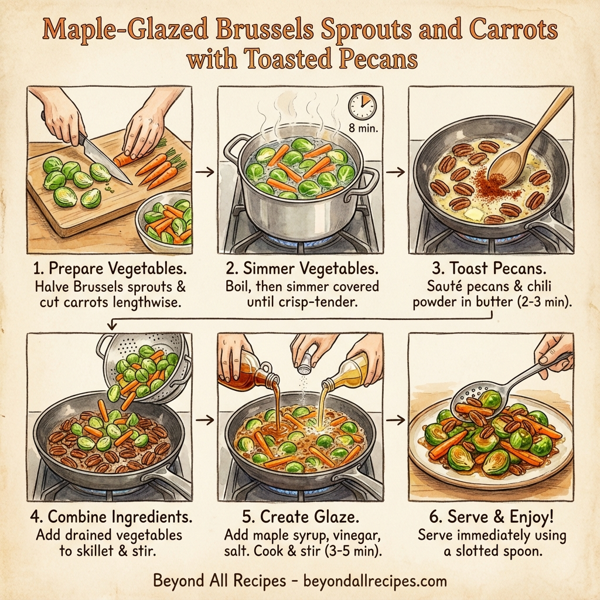 Maple-Glazed Brussels Sprouts and Carrots with Toasted Pecans

8 min.

1. Prepare Vegetables.
Halve Brussels sprouts & cut carrots lengthwise.

2. Simmer Vegetables.
Boil, then simmer covered until crisp-tender.

3. Toast Pecans.
Sauté pecans & chili powder in butter (2-3 min).

4. Combine Ingredients.
Add drained vegetables to skillet & stir.

5. Create Glaze.
Add maple syrup, vinegar, salt. Cook & stir (3-5 min).

6. Serve & Enjoy!
Serve immediately using a slotted spoon.

Beyond All Recipes - beyondallrecipes.com