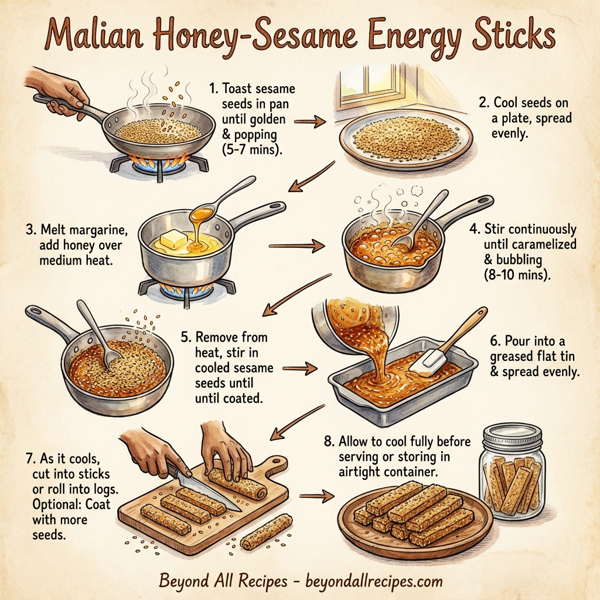 Malian Honey-Sesame Energy Sticks

1. Toast sesame seeds in pan until golden & popping (5-7 mins).

2. Cool seeds on a plate, spread evenly.

3. Melt margarine, add honey over medium heat.

4. Stir continuously until caramelized & bubbling (8-10 mins).

5. Remove from heat, stir in cooled sesame seeds until until coated.

6. Pour into a greased flat tin & spread evenly.

7. As it cools, cut into sticks or roll into logs. Optional: Coat with more seeds.

8. Allow to cool fully before serving or storing in airtight container.

Beyond All Recipes - beyondallrecipes.com