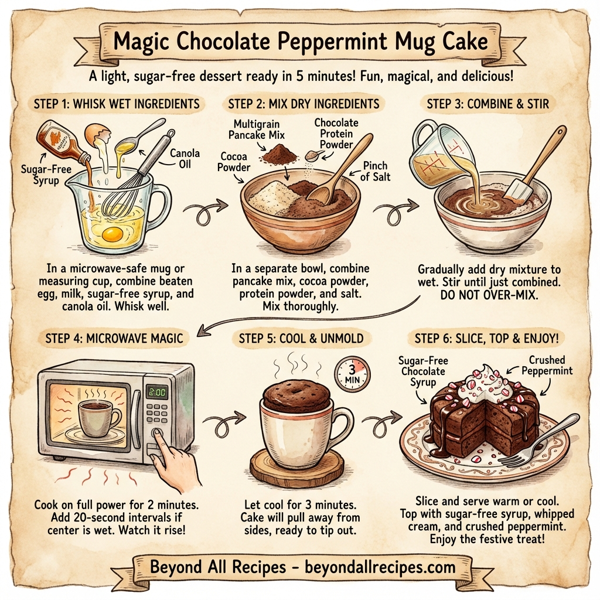 Magic Chocolate Peppermint Mug Cake

A light, sugar-free dessert ready in 5 minutes! Fun, magical, and delicious!

STEP 1: WHISK WET INGREDIENTS

Sugar-Free Syrup

Canola Oil

In a microwave-safe mug or measuring cup, combine beaten egg, milk, sugar-free syrup, and canola oil. Whisk well.

STEP 2: MIX DRY INGREDIENTS

Multigrain Pancake Mix

Chocolate Protein Powder

Cocoa Powder

Pinch of Salt

In a separate bowl, combine pancake mix, cocoa powder, protein powder, and salt. Mix thoroughly.

STEP 3: COMBINE & STIR

Gradually add dry mixture to wet. Stir until just combined. DO NOT OVER-MIX.

STEP 4: MICROWAVE MAGIC

2:00

Cook on full power for 2 minutes. Add 20-second intervals if center is wet. Watch it rise!

STEP 5: COOL & UNMOLD

3 MIN

Let cool for 3 minutes. Cake will pull away from sides, ready to tip out.

STEP 6: SLICE, TOP & ENJOY!

Sugar-Free Chocolate Syrup

Crushed Peppermint

Slice and serve warm or cool. Top with sugar-free syrup, whipped cream, and crushed peppermint. Enjoy the festive treat!

Beyond All Recipes - beyondallrecipes.com