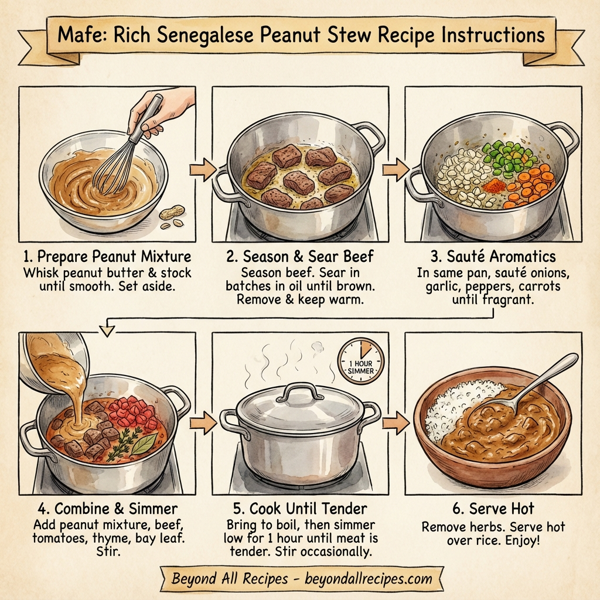 Mafe: Rich Senegalese Peanut Stew Recipe Instructions

1. Prepare Peanut Mixture
Whisk peanut butter & stock until smooth. Set aside.

2. Season & Sear Beef
Season beef. Sear in batches in oil until brown. Remove & keep warm.

3. Sauté Aromatics
In same pan, sauté onions, garlic, peppers, carrots until fragrant.

1 HOUR SIMMER

4. Combine & Simmer
Add peanut mixture, beef, tomatoes, thyme, bay leaf. Stir.

5. Cook Until Tender
Bring to boil, then simmer low for 1 hour until meat is tender. Stir occasionally.

6. Serve Hot
Remove herbs. Serve hot over rice. Enjoy!

Beyond All Recipes - beyondallrecipes.com