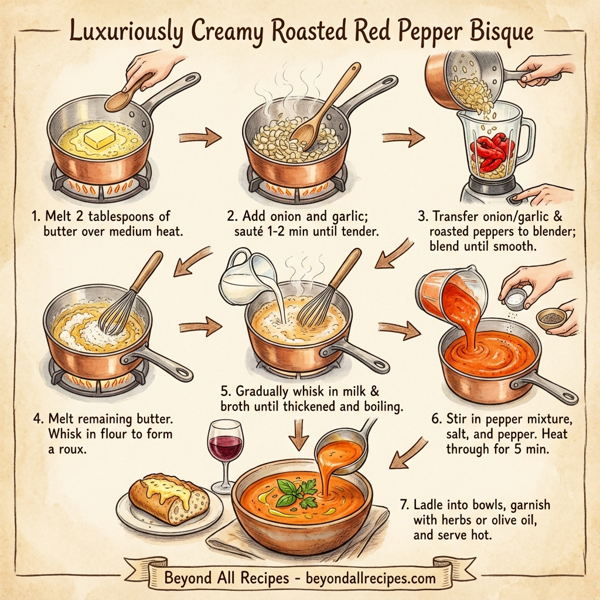 Luxuriously Creamy Roasted Red Pepper Bisque

1. Melt 2 tablespoons of butter over medium heat.

2. Add onion and garlic; sauté 1-2 min until tender.

3. Transfer onion/garlic & roasted peppers to blender; blend until smooth.

4. Melt remaining butter. Whisk in flour to form a roux.

5. Gradually whisk in milk & broth until thickened and boiling.

6. Stir in pepper mixture, salt, and pepper. Heat through for 5 min.

7. Ladle into bowls, garnish with herbs or olive oil, and serve hot.

Beyond All Recipes - beyondallrecipes.com