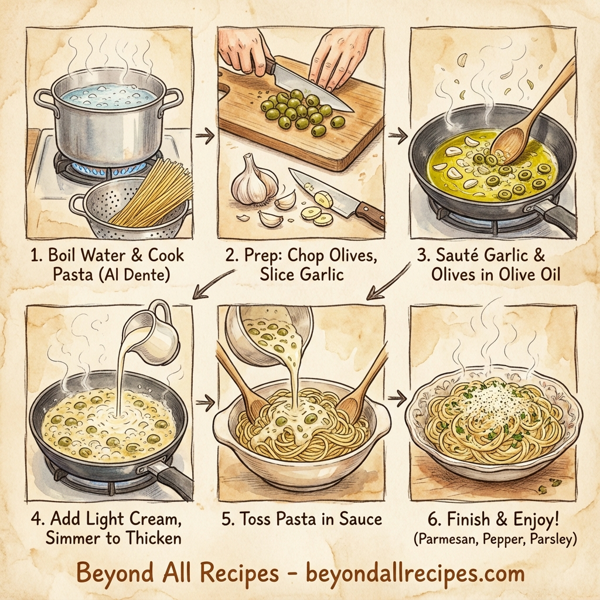 1. Boil Water & Cook Pasta (Al Dente)

2. Prep: Chop Olives, Slice Garlic

3. Sauté Garlic & Olives in Olive Oil

4. Add Light Cream, Simmer to Thicken

5. Toss Pasta in Sauce

6. Finish & Enjoy! (Parmesan, Pepper, Parsley)

Beyond All Recipes - beyondallrecipes.com