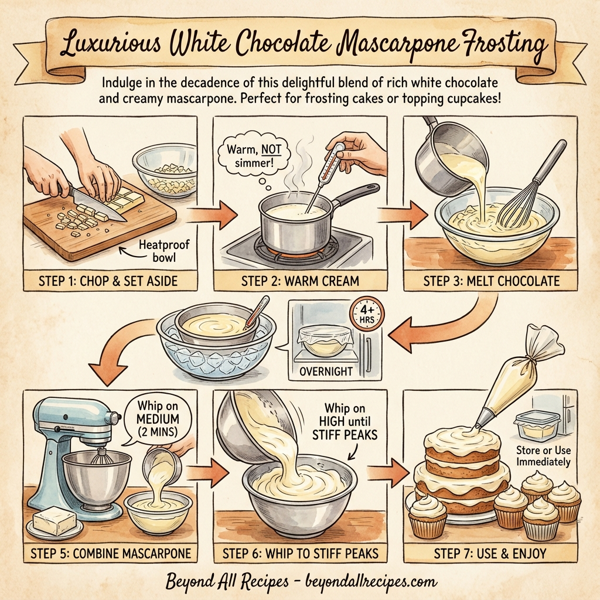 Luxurious White Chocolate Mascarpone Frosting

Indulge in the decadence of this delightful blend of rich white chocolate and creamy mascarpone. Perfect for frosting cakes or topping cupcakes!

Heatproof bowl

STEP 1: CHOP & SET ASIDE

Warm, NOT simmer!

STEP 2: WARM CREAM

STEP 3: MELT CHOCOLATE

4+ HRS

OVERNIGHT

Whip on MEDIUM (2 MINS)

STEP 5: COMBINE MASCARPONE

Whip on HIGH until STIFF PEAKS

STEP 6: WHIP TO STIFF PEAKS

Store or Use Immediately

STEP 7: USE & ENJOY

Beyond All Recipes - beyondallrecipes.com