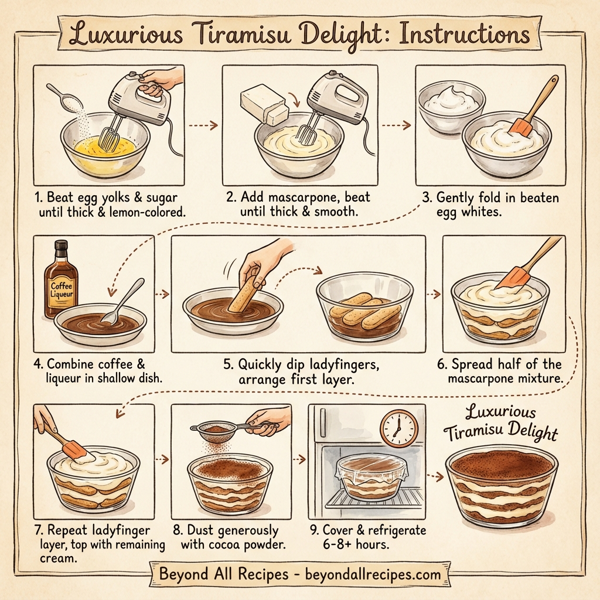 Luxurious Tiramisu Delight: Instructions

1. Beat egg yolks & sugar until thick & lemon-colored.

2. Add mascarpone, beat until thick & smooth.

3. Gently fold in beaten egg whites.

Coffee Liqueur

4. Combine coffee & liqueur in shallow dish.

5. Quickly dip ladyfingers, arrange first layer.

6. Spread half of the mascarpone mixture.

7. Repeat ladyfinger layer, top with remaining cream.

8. Dust generously with cocoa powder.

9. Cover & refrigerate 6-8+ hours.

Luxurious Tiramisu Delight

Beyond All Recipes - beyondallrecipes.com