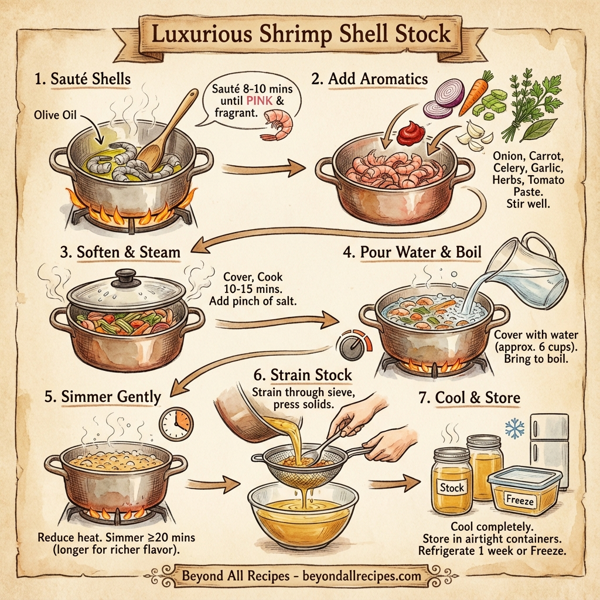 Luxurious Shrimp Shell Stock

1. Sauté Shells

Olive Oil

Sauté 8-10 mins until PINK & fragrant.

2. Add Aromatics

Onion, Carrot, Celery, Garlic, Herbs, Tomato Paste. Stir well.

3. Soften & Steam

Cover, Cook 10-15 mins. Add pinch of salt.

4. Pour Water & Boil

Cover with water (approx. 6 cups). Bring to boil.

5. Simmer Gently

Reduce heat. Simmer ≥20 mins (longer for richer flavor).

6. Strain Stock

Strain through sieve, press solids.

7. Cool & Store

Stock

Freeze

Cool completely. Store in airtight containers. Refrigerate 1 week or Freeze.

Beyond All Recipes - beyondallrecipes.com