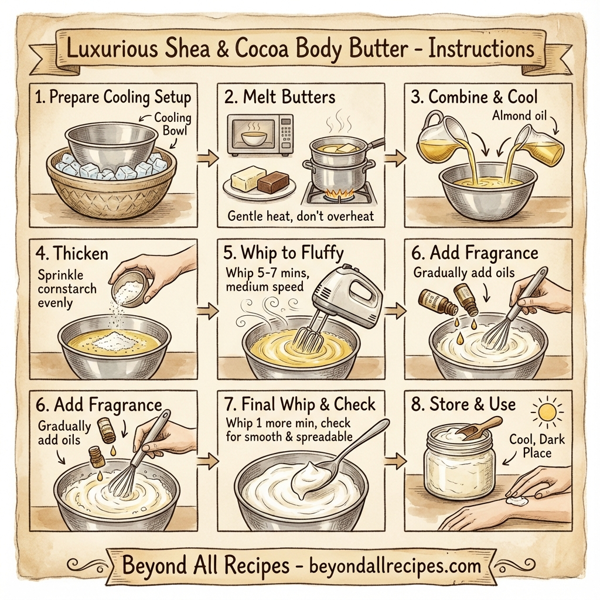 Luxurious Shea & Cocoa Body Butter - Instructions

1. Prepare Cooling Setup

Cooling Bowl

2. Melt Butters

Gentle heat, don't overheat

3. Combine & Cool

Almond oil

4. Thicken

Sprinkle cornstarch evenly

5. Whip to Fluffy

Whip 5-7 mins, medium speed

6. Add Fragrance

Gradually add oils

6. Add Fragrance

Gradually add oils

7. Final Whip & Check

Whip 1 more min, check for smooth & spreadable

8. Store & Use

Cool, Dark Place

Beyond All Recipes - beyondallrecipes.com