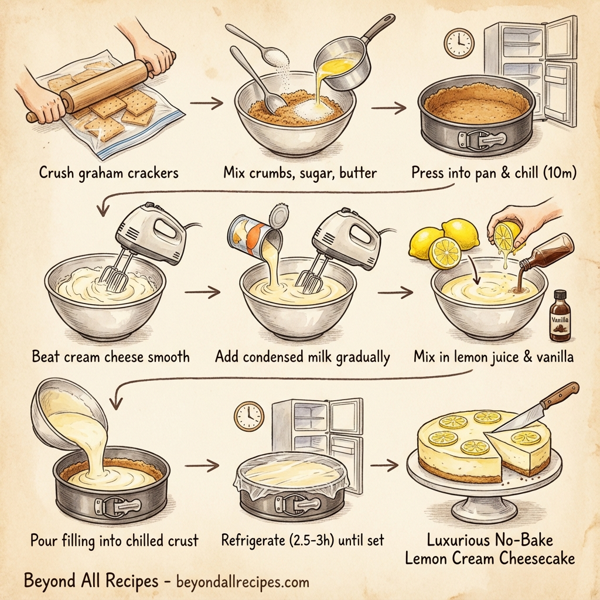 Crush graham crackers

Mix crumbs, sugar, butter

Press into pan & chill (10m)

Beat cream cheese smooth

Add condensed milk gradually

Vanilla

Mix in lemon juice & vanilla

Pour filling into chilled crust

Refrigerate (2.5-3h) until set

Luxurious No-Bake Lemon Cream Cheesecake

Beyond All Recipes - beyondallrecipes.com