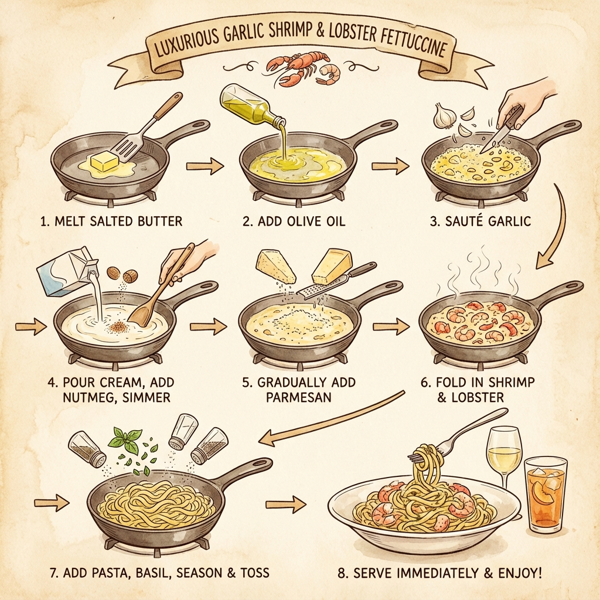 LUXURIOUS GARLIC SHRIMP & LOBSTER FETTUCCINE

1. MELT SALTED BUTTER

2. ADD OLIVE OIL

3. SAUTÉ GARLIC

4. POUR CREAM, ADD NUTMEG, SIMMER

5. GRADUALLY ADD PARMESAN

6. FOLD IN SHRIMP & LOBSTER

7. ADD PASTA, BASIL, SEASON & TOSS

8. SERVE IMMEDIATELY & ENJOY!