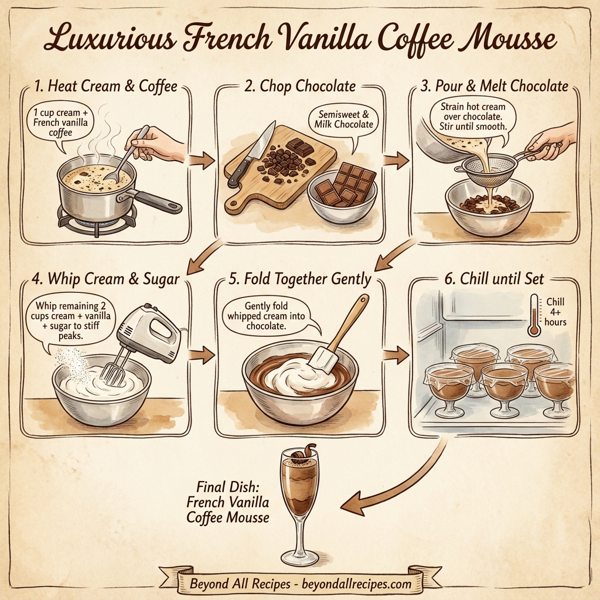 Luxurious French Vanilla Coffee Mousse

1. Heat Cream & Coffee

1 cup cream + French vanilla coffee

2. Chop Chocolate

Semisweet & Milk Chocolate

3. Pour & Melt Chocolate

Strain hot cream over chocolate. Stir until smooth.

4. Whip Cream & Sugar

Whip remaining 2 cups cream + vanilla + sugar to stiff peaks.

5. Fold Together Gently

Gently fold whipped cream into chocolate.

6. Chill until Set

Chill 4+ hours

Final Dish: French Vanilla Coffee Mousse

Beyond All Recipes - beyondallrecipes.com