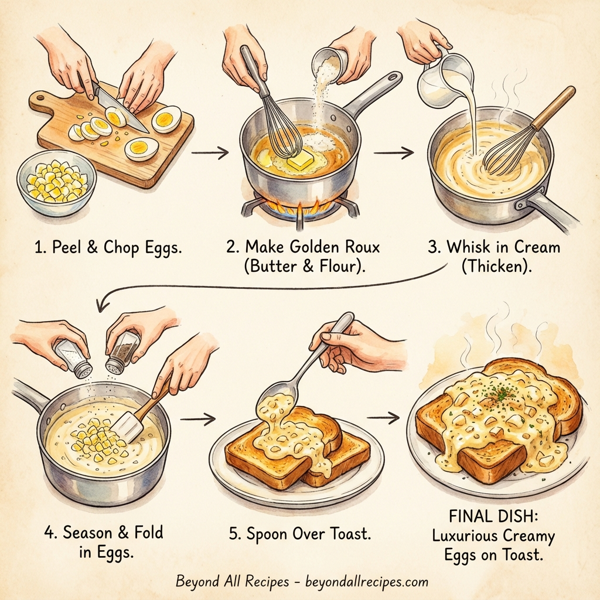 1. Peel & Chop Eggs.

2. Make Golden Roux (Butter & Flour).

3. Whisk in Cream (Thicken).

4. Season & Fold in Eggs.

5. Spoon Over Toast.

FINAL DISH: Luxurious Creamy Eggs on Toast.

Beyond All Recipes - beyondallrecipes.com