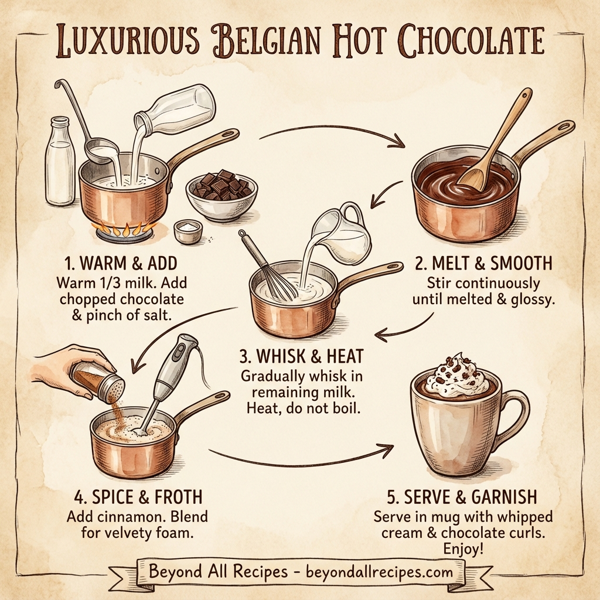 LUXURIOUS BELGIAN HOT CHOCOLATE

1. WARM & ADD
Warm 1/3 milk. Add chopped chocolate & pinch of salt.

2. MELT & SMOOTH
Stir continuously until melted & glossy.

3. WHISK & HEAT
Gradually whisk in remaining milk. Heat, do not boil.

4. SPICE & FROTH
Add cinnamon. Blend for velvety foam.

5. SERVE & GARNISH
Serve in mug with whipped cream & chocolate curls. Enjoy!

Beyond All Recipes - beyondallrecipes.com