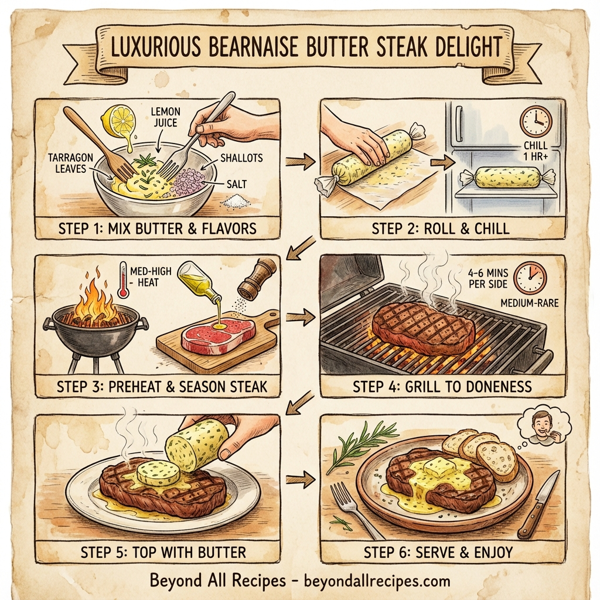 LUXURIOUS BEARNAISE BUTTER STEAK DELIGHT

LEMON JUICE
TARRAGON LEAVES
SHALLOTS
SALT
STEP 1: MIX BUTTER & FLAVORS

CHILL 1 HR+
STEP 2: ROLL & CHILL

MED-HIGH HEAT
STEP 3: PREHEAT & SEASON STEAK

4-6 MINS PER SIDE
MEDIUM-RARE
STEP 4: GRILL TO DONENESS

STEP 5: TOP WITH BUTTER

STEP 6: SERVE & ENJOY

Beyond All Recipes - beyondallrecipes.com