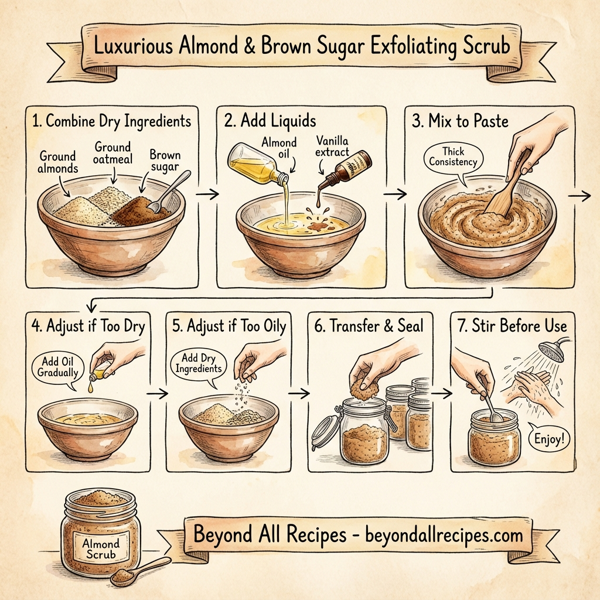 Luxurious Almond & Brown Sugar Exfoliating Scrub

1. Combine Dry Ingredients

Ground almonds

Ground oatmeal

Brown sugar

2. Add Liquids

Almond oil

Vanilla extract

3. Mix to Paste

Thick Consistency

4. Adjust if Too Dry

Add Oil Gradually

5. Adjust if Too Oily

Add Dry Ingredients

6. Transfer & Seal

7. Stir Before Use

Enjoy!

Almond Scrub

Beyond All Recipes - beyondallrecipes.com