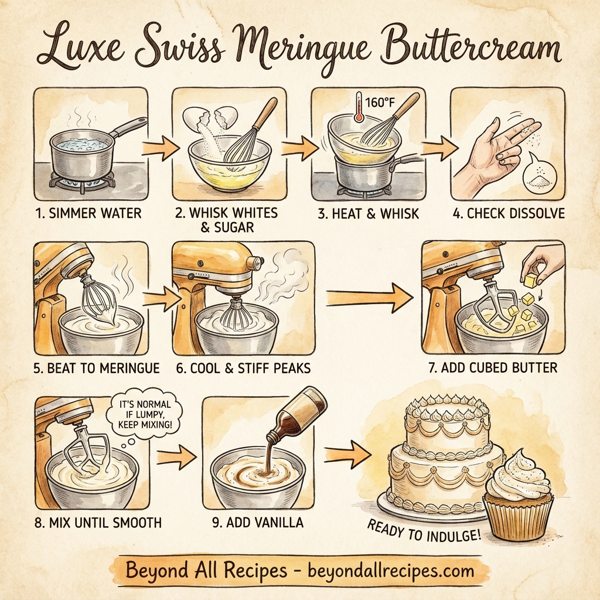 Luxe Swiss Meringue Buttercream

160°F

1. SIMMER WATER

2. WHISK WHITES & SUGAR

3. HEAT & WHISK

4. CHECK DISSOLVE

5. BEAT TO MERINGUE

6. COOL & STIFF PEAKS

7. ADD CUBED BUTTER

IT'S NORMAL IF LUMPY, KEEP MIXING!

8. MIX UNTIL SMOOTH

9. ADD VANILLA

READY TO INDULGE!

Beyond All Recipes - beyondallrecipes.com