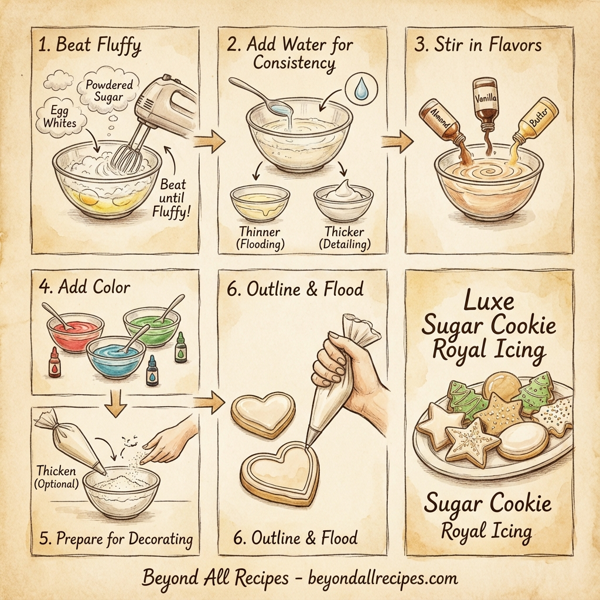 1. Beat Fluffy

Powdered Sugar

Egg Whites

Beat until Fluffy!

2. Add Water for Consistency

Thinner (Flooding)

Thicker (Detailing)

3. Stir in Flavors

Almond

Vanilla

Butter

4. Add Color

Thicken (Optional)

5. Prepare for Decorating

6. Outline & Flood

6. Outline & Flood

Luxe Sugar Cookie Royal Icing

Sugar Cookie Royal Icing

Beyond All Recipes - beyondallrecipes.com