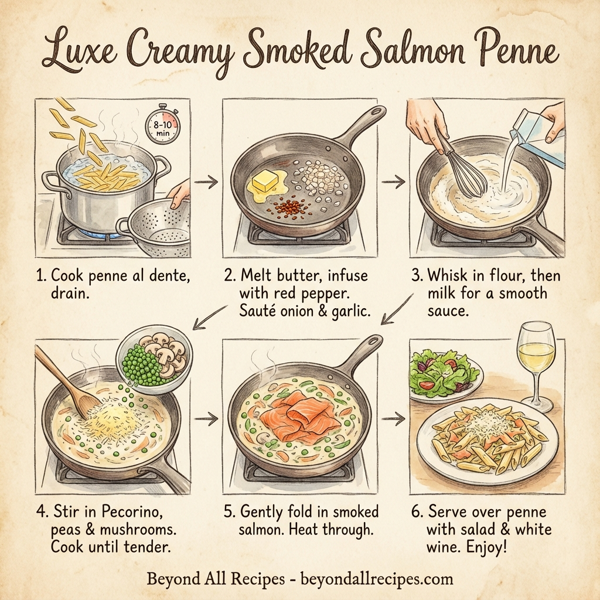 Luxe Creamy Smoked Salmon Penne

8-10 min

1. Cook penne al dente, drain.

2. Melt butter, infuse with red pepper. Sauté onion & garlic.

3. Whisk in flour, then milk for a smooth sauce.

4. Stir in Pecorino, peas & mushrooms. Cook until tender.

5. Gently fold in smoked salmon. Heat through.

6. Serve over penne with salad & white wine. Enjoy!

Beyond All Recipes - beyondallrecipes.com