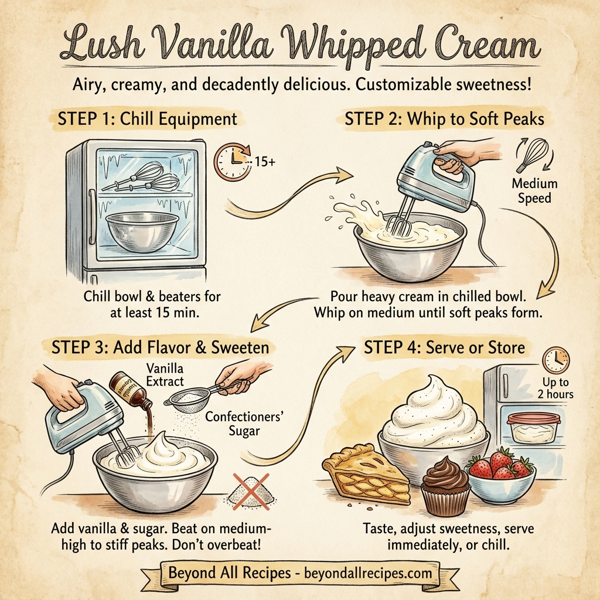 Lush Vanilla Whipped Cream

Airy, creamy, and decadently delicious. Customizable sweetness!

STEP 1: Chill Equipment

15+

Chill bowl & beaters for at least 15 min.

STEP 2: Whip to Soft Peaks

Medium Speed

Pour heavy cream in chilled bowl. Whip on medium until soft peaks form.

STEP 3: Add Flavor & Sweeten

Vanilla Extract

Confectioners' Sugar

Add vanilla & sugar. Beat on medium-high to stiff peaks. Don't overbeat!

STEP 4: Serve or Store

Up to 2 hours

Taste, adjust sweetness, serve immediately, or chill.

Beyond All Recipes - beyondallrecipes.com