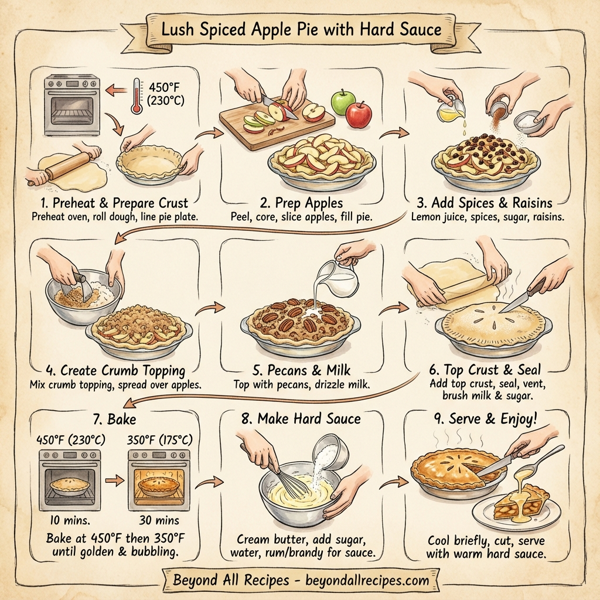 Lush Spiced Apple Pie with Hard Sauce

450°F (230°C)

1. Preheat & Prepare Crust
Preheat oven, roll dough, line pie plate.

2. Prep Apples
Peel, core, slice apples, fill pie.

3. Add Spices & Raisins
Lemon juice, spices, sugar, raisins.

4. Create Crumb Topping
Mix crumb topping, spread over apples.

5. Pecans & Milk
Top with pecans, drizzle milk.

6. Top Crust & Seal
Add top crust, seal, vent, brush milk & sugar.

7. Bake
450°F (230°C)
350°F (175°C)
10 mins.
30 mins
Bake at 450°F then 350°F until golden & bubbling.

8. Make Hard Sauce
Cream butter, add sugar, water, rum/brandy for sauce.

9. Serve & Enjoy!
Cool briefly, cut, serve with warm hard sauce.

Beyond All Recipes - beyondallrecipes.com