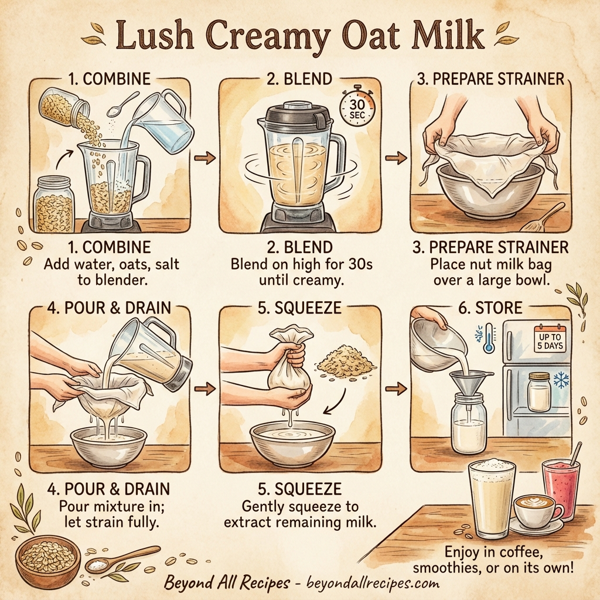 Lush Creamy Oat Milk

1. COMBINE

2. BLEND

30 SEC

3. PREPARE STRAINER

1. COMBINE
Add water, oats, salt to blender.

2. BLEND
Blend on high for 30s until creamy.

3. PREPARE STRAINER
Place nut milk bag over a large bowl.

4. POUR & DRAIN

5. SQUEEZE

6. STORE

UP TO 5 DAYS

4. POUR & DRAIN
Pour mixture in; let strain fully.

5. SQUEEZE
Gently squeeze to extract remaining milk.

Enjoy in coffee, smoothies, or on its own!

Beyond All Recipes - beyondallrecipes.com