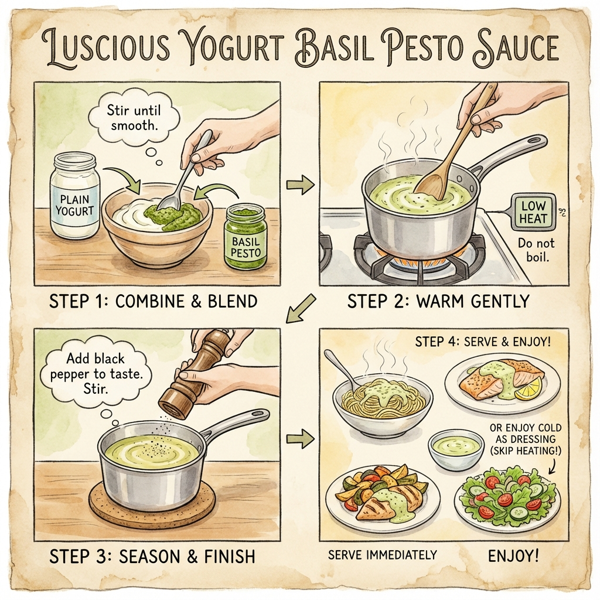 LUSCIOUS YOGURT BASIL PESTO SAUCE

Stir until smooth.

PLAIN YOGURT

BASIL PESTO

STEP 1: COMBINE & BLEND

LOW HEAT

Do not boil.

STEP 2: WARM GENTLY

Add black pepper to taste. Stir.

STEP 3: SEASON & FINISH

STEP 4: SERVE & ENJOY!

OR ENJOY COLD AS DRESSING (SKIP HEATING!)

SERVE IMMEDIATELY

ENJOY!