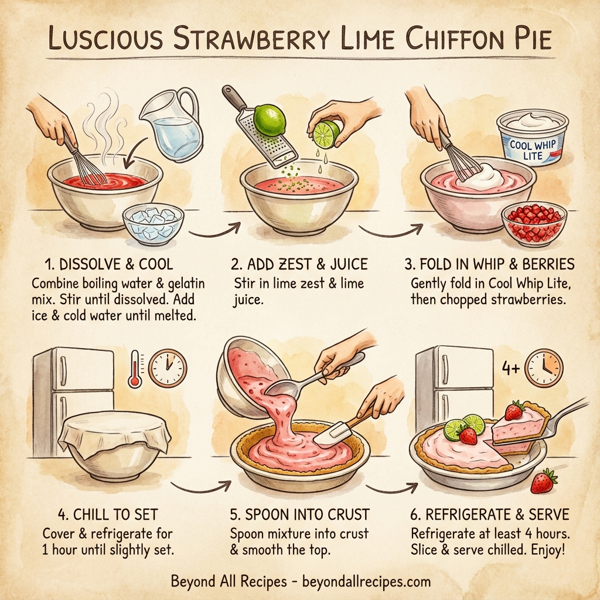 LUSCIOUS STRAWBERRY LIME CHIFFON PIE

COOL WHIP LITE

1. DISSOLVE & COOL
Combine boiling water & gelatin mix. Stir until dissolved. Add ice & cold water until melted.

2. ADD ZEST & JUICE
Stir in lime zest & lime juice.

3. FOLD IN WHIP & BERRIES
Gently fold in Cool Whip Lite, then chopped strawberries.

4+

4. CHILL TO SET
Cover & refrigerate for 1 hour until slightly set.

5. SPOON INTO CRUST
Spoon mixture into crust & smooth the top.

6. REFRIGERATE & SERVE
Refrigerate at least 4 hours. Slice & serve chilled. Enjoy!

Beyond All Recipes - beyondallrecipes.com