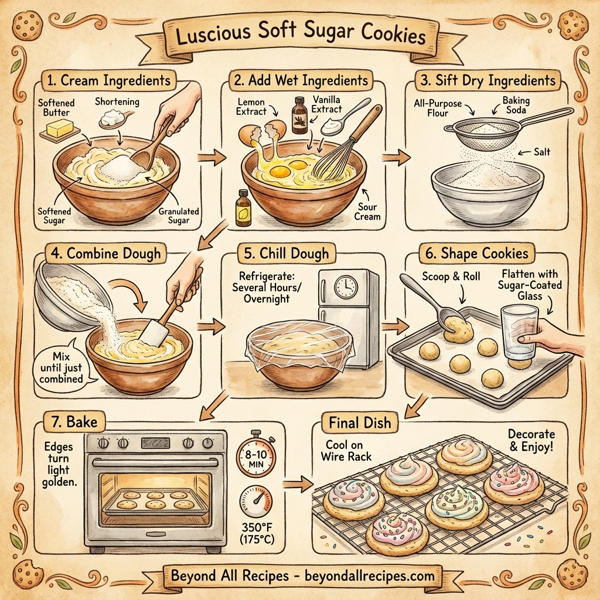 Luscious Soft Sugar Cookies

1. Cream Ingredients

Softened Butter

Shortening

Softened Sugar

Granulated Sugar

2. Add Wet Ingredients

Lemon Extract

Vanilla Extract

Sour Cream

3. Sift Dry Ingredients

All-Purpose Flour

Baking Soda

Salt

4. Combine Dough

Mix until just combined

5. Chill Dough

Refrigerate: Several Hours/ Overnight

6. Shape Cookies

Scoop & Roll

Flatten with Sugar-Coated Glass

7. Bake

Edges turn light golden.

8-10 MIN

350°F (175°C)

Final Dish

Cool on Wire Rack

Decorate & Enjoy!

Beyond All Recipes - beyondallrecipes.com