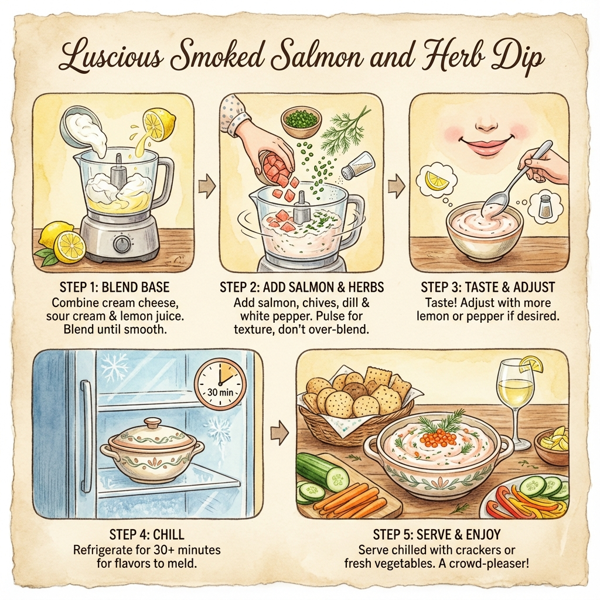 Luscious Smoked Salmon and Herb Dip

STEP 1: BLEND BASE
Combine cream cheese, sour cream & lemon juice. Blend until smooth.

STEP 2: ADD SALMON & HERBS
Add salmon, chives, dill & white pepper. Pulse for texture, don't over-blend.

STEP 3: TASTE & ADJUST
Taste! Adjust with more lemon or pepper if desired.

30 min

STEP 4: CHILL
Refrigerate for 30+ minutes for flavors to meld.

STEP 5: SERVE & ENJOY
Serve chilled with crackers or fresh vegetables. A crowd-pleaser!