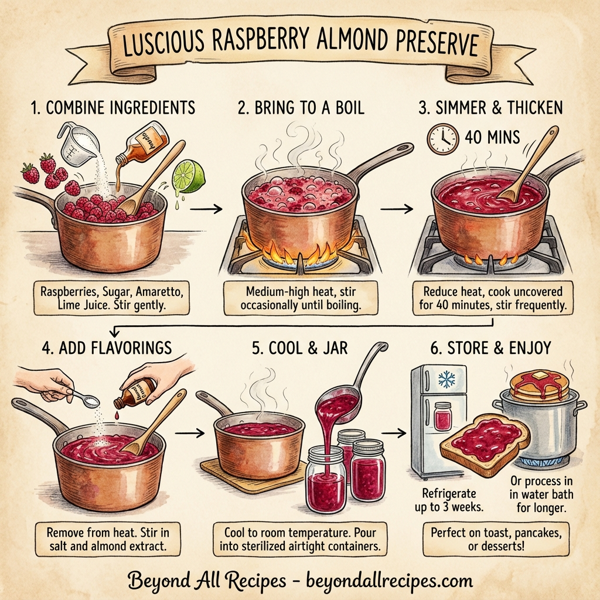 LUSCIOUS RASPBERRY ALMOND PRESERVE

1. COMBINE INGREDIENTS

Raspberries, Sugar, Amaretto, Lime Juice. Stir gently.

2. BRING TO A BOIL

Medium-high heat, stir occasionally until boiling.

3. SIMMER & THICKEN

40 MINS

Reduce heat, cook uncovered for 40 minutes, stir frequently.

4. ADD FLAVORINGS

Remove from heat. Stir in salt and almond extract.

5. COOL & JAR

Cool to room temperature. Pour into sterilized airtight containers.

6. STORE & ENJOY

Refrigerate up to 3 weeks.

Or process in in water bath for longer.

Perfect on toast, pancakes, or desserts!

Beyond All Recipes - beyondallrecipes.com