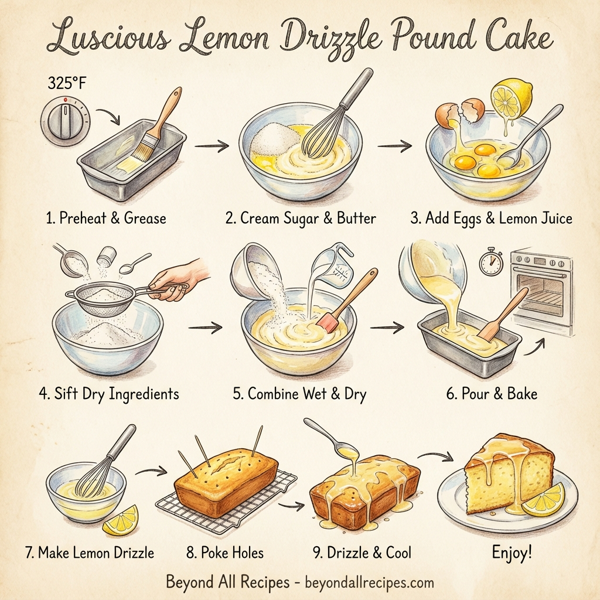 Luscious Lemon Drizzle Pound Cake

325°F

1. Preheat & Grease

2. Cream Sugar & Butter

3. Add Eggs & Lemon Juice

4. Sift Dry Ingredients

5. Combine Wet & Dry

6. Pour & Bake

7. Make Lemon Drizzle

8. Poke Holes

9. Drizzle & Cool

Enjoy!

Beyond All Recipes - beyondallrecipes.com