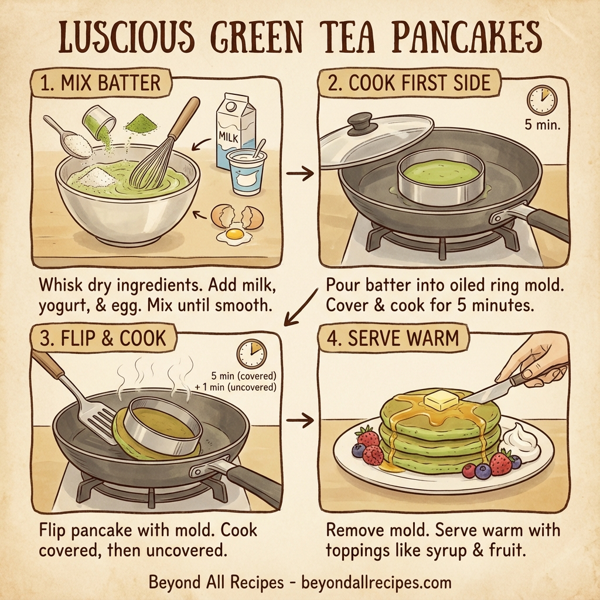 LUSCIOUS GREEN TEA PANCAKES

1. MIX BATTER

MILK

Whisk dry ingredients. Add milk, yogurt, & egg. Mix until smooth.

2. COOK FIRST SIDE

5 min.

Pour batter into oiled ring mold. Cover & cook for 5 minutes.

3. FLIP & COOK

5 min (covered) + 1 min (uncovered)

Flip pancake with mold. Cook covered, then uncovered.

4. SERVE WARM

Remove mold. Serve warm with toppings like syrup & fruit.

Beyond All Recipes - beyondallrecipes.com