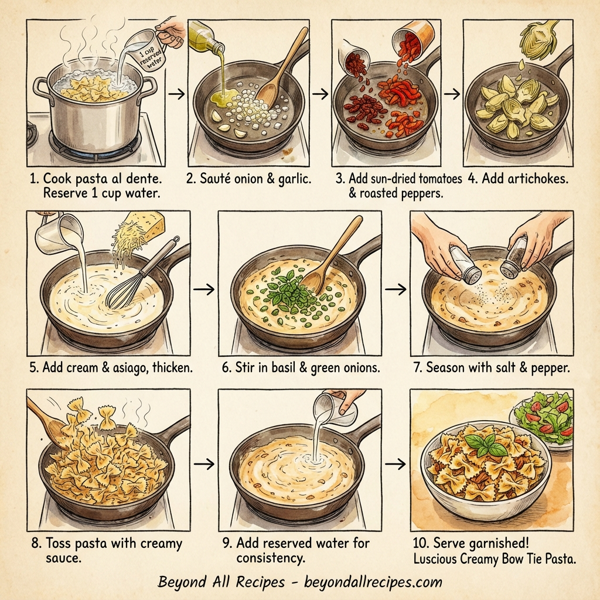 1 cup reserved water

1. Cook pasta al dente. Reserve 1 cup water.

2. Sauté onion & garlic.

3. Add sun-dried tomatoes & roasted peppers.

4. Add artichokes.

5. Add cream & asiago, thicken.

6. Stir in basil & green onions.

7. Season with salt & pepper.

8. Toss pasta with creamy sauce.

9. Add reserved water for consistency.

10. Serve garnished! Luscious Creamy Bow Tie Pasta.

Beyond All Recipes - beyondallrecipes.com