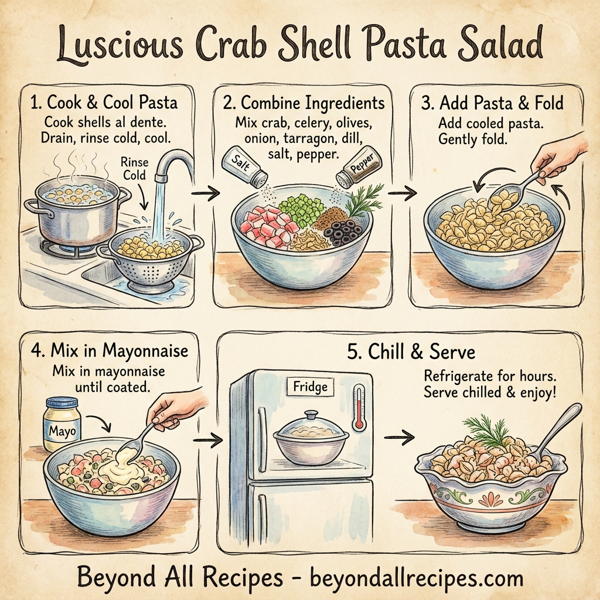 Luscious Crab Shell Pasta Salad

1. Cook & Cool Pasta
Cook shells al dente. Drain, rinse cold, cool.

Rinse Cold

2. Combine Ingredients
Mix crab, celery, olives, onion, tarragon, dill, salt, pepper.

Salt

Pepper

3. Add Pasta & Fold
Add cooled pasta. Gently fold.

4. Mix in Mayonnaise
Mix in mayonnaise until coated.

Mayo

5. Chill & Serve

Fridge

Refrigerate for hours. Serve chilled & enjoy!

Beyond All Recipes - beyondallrecipes.com