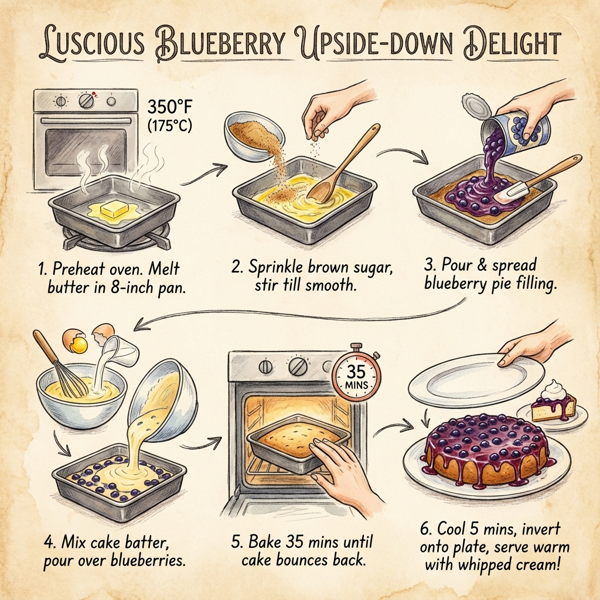 LUSCIOUS BLUEBERRY UPSIDE-DOWN DELIGHT

350°F (175°C)

1. Preheat oven. Melt butter in 8-inch pan.

2. Sprinkle brown sugar, stir till smooth.

3. Pour & spread blueberry pie filling.

35 MINS

4. Mix cake batter, pour over blueberries.

5. Bake 35 mins until cake bounces back.

6. Cool 5 mins, invert onto plate, serve warm with whipped cream!