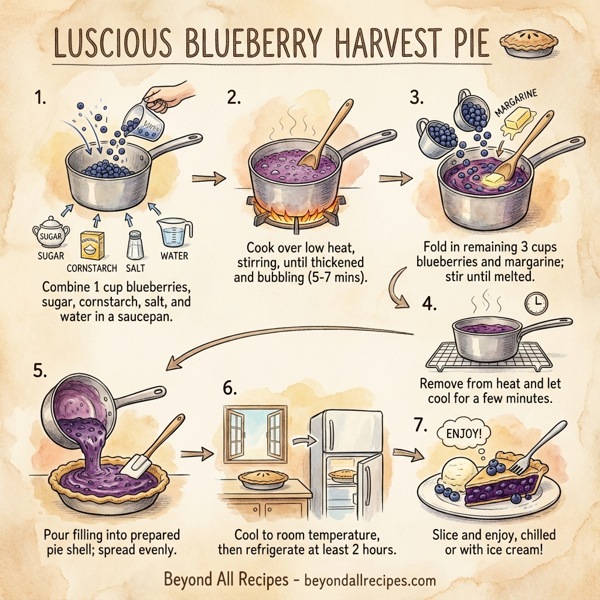 LUSCIOUS BLUEBERRY HARVEST PIE

1.

SUGAR

SUGAR

CORNSTARCH

SALT

WATER

Combine 1 cup blueberries, sugar, cornstarch, salt, and water in a saucepan.

2.

Cook over low heat, stirring, until thickened and bubbling (5-7 mins).

3.

MARGARINE

Fold in remaining 3 cups blueberries and margarine; stir until melted.

4.

Remove from heat and let cool for a few minutes.

5.

Pour filling into prepared pie shell; spread evenly.

6.

Cool to room temperature, then refrigerate at least 2 hours.

7.

ENJOY!

Slice and enjoy, chilled or with ice cream!

Beyond All Recipes - beyondallrecipes.com