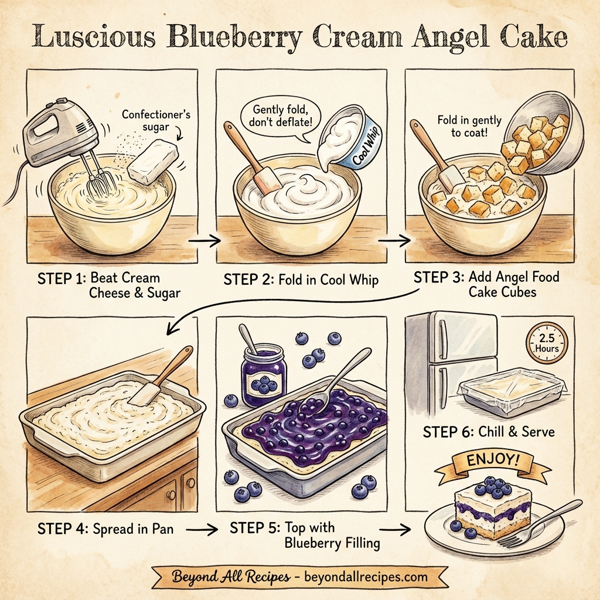 Luscious Blueberry Cream Angel Cake

Confectioner's sugar

STEP 1: Beat Cream Cheese & Sugar

Gently fold, don't deflate!

Cool Whip

STEP 2: Fold in Cool Whip

Fold in gently to coat!

STEP 3: Add Angel Food Cake Cubes

STEP 4: Spread in Pan

STEP 5: Top with Blueberry Filling

2.5 Hours

STEP 6: Chill & Serve

ENJOY!

Beyond All Recipes - beyondallrecipes.com