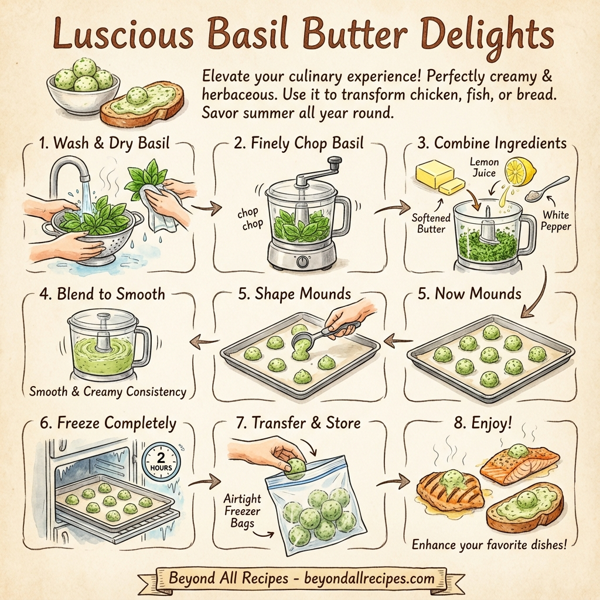 Luscious Basil Butter Delights

Elevate your culinary experience! Perfectly creamy & herbaceous. Use it to transform chicken, fish, or bread. Savor summer all year round.

1. Wash & Dry Basil

2. Finely Chop Basil

chop chop

3. Combine Ingredients

Lemon Juice

Softened Butter

White Pepper

4. Blend to Smooth

Smooth & Creamy Consistency

5. Shape Mounds

5. Now Mounds

6. Freeze Completely

2 HOURS

7. Transfer & Store

Airtight Freezer Bags

8. Enjoy!

Enhance your favorite dishes!

Beyond All Recipes - beyondallrecipes.com