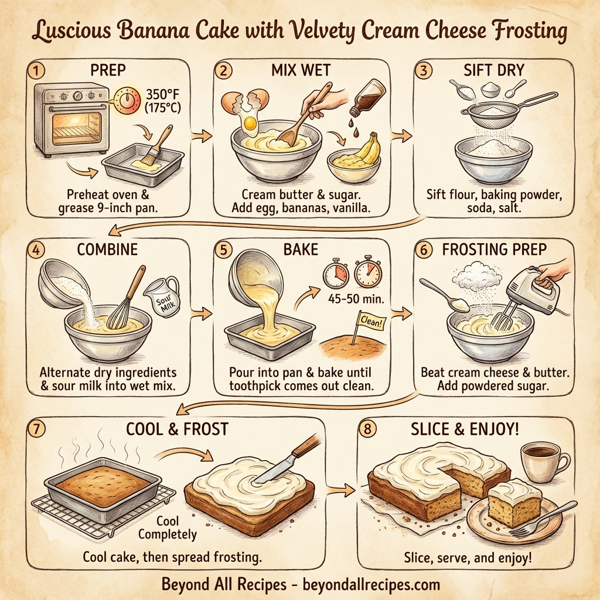 Luscious Banana Cake with Velvety Cream Cheese Frosting

1 PREP
350°F (175°C)
Preheat oven & grease 9-inch pan.

2 MIX WET
Cream butter & sugar. Add egg, bananas, vanilla.

3 SIFT DRY
Sift flour, baking powder, soda, salt.

4 COMBINE
Sour Milk
Alternate dry ingredients & sour milk into wet mix.

5 BAKE
45-50 min.
Clean!
Pour into pan & bake until toothpick comes out clean.

6 FROSTING PREP
Beat cream cheese & butter. Add powdered sugar.

7 COOL & FROST
Cool Completely
Cool cake, then spread frosting.

8 SLICE & ENJOY!
Slice, serve, and enjoy!

Beyond All Recipes - beyondallrecipes.com