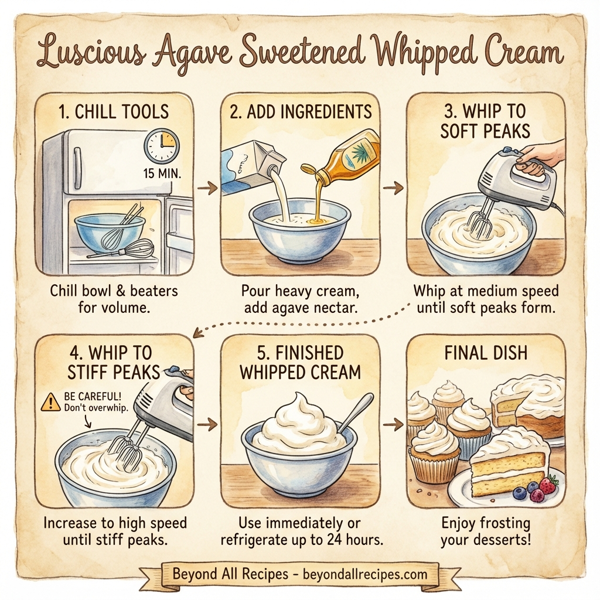 Luscious Agave Sweetened Whipped Cream

1. CHILL TOOLS

15 MIN.

Chill bowl & beaters for volume.

2. ADD INGREDIENTS

Pour heavy cream, add agave nectar.

3. WHIP TO SOFT PEAKS

Whip at medium speed until soft peaks form.

4. WHIP TO STIFF PEAKS

BE CAREFUL! Don't overwhip.

Increase to high speed until stiff peaks.

5. FINISHED WHIPPED CREAM

Use immediately or refrigerate up to 24 hours.

FINAL DISH

Enjoy frosting your desserts!

Beyond All Recipes - beyondallrecipes.com